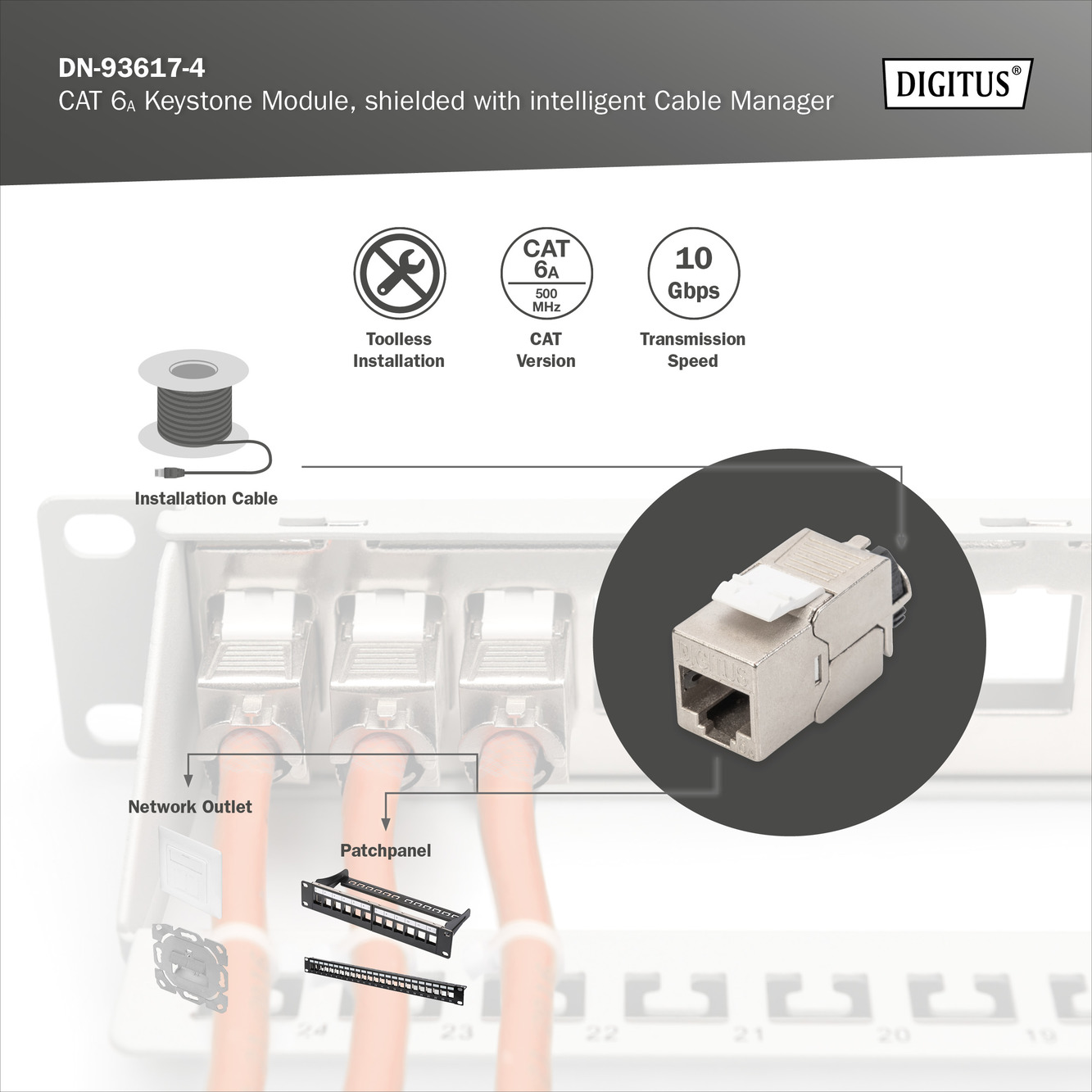 DN-93617-4
CAT $6_A$ Keystone Module, shielded with intelligent Cable Manager

DIGITUS®

Toolless Installation

CAT $6_A$ 500 MHz

CAT Version

10 Gbps

Transmission Speed

Installation Cable

DIGITUS

Network Outlet

Patchpanel

24 23 22 21 20 19