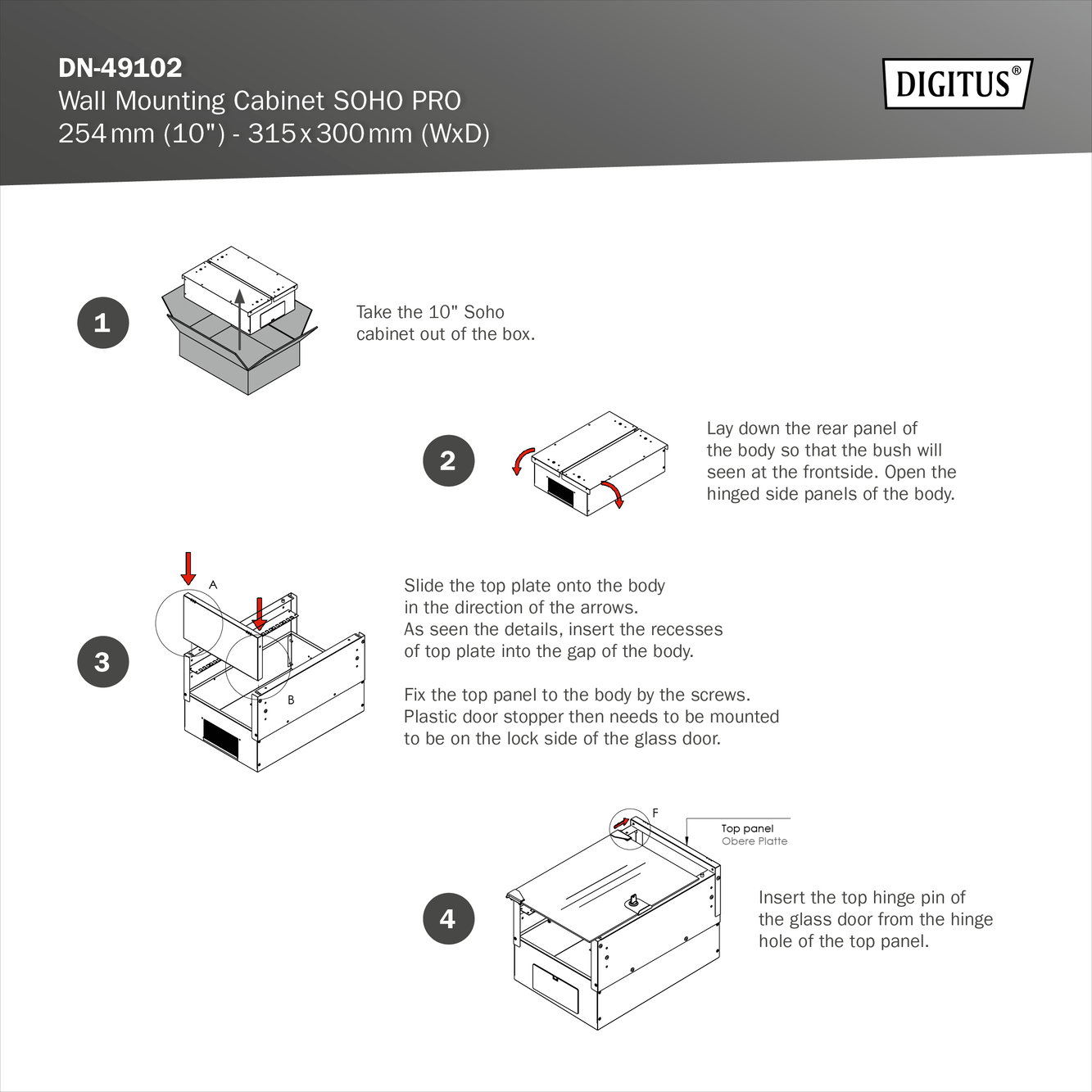 DN-49102
Wall Mounting Cabinet SOHO PRO
254 mm (10") - 315 x 300 mm (WxD)

DIGITUS®

1

Take the 10" Soho cabinet out of the box.

2

Lay down the rear panel of the body so that the bush will seen at the frontside. Open the hinged side panels of the body.

3

A

B

Slide the top plate onto the body in the direction of the arrows.
As seen the details, insert the recesses of top plate into the gap of the body.

Fix the top panel to the body by the screws. Plastic door stopper then needs to be mounted to be on the lock side of the glass door.

4

F

Top panel
Obere Platte

Insert the top hinge pin of the glass door from the hinge hole of the top panel.