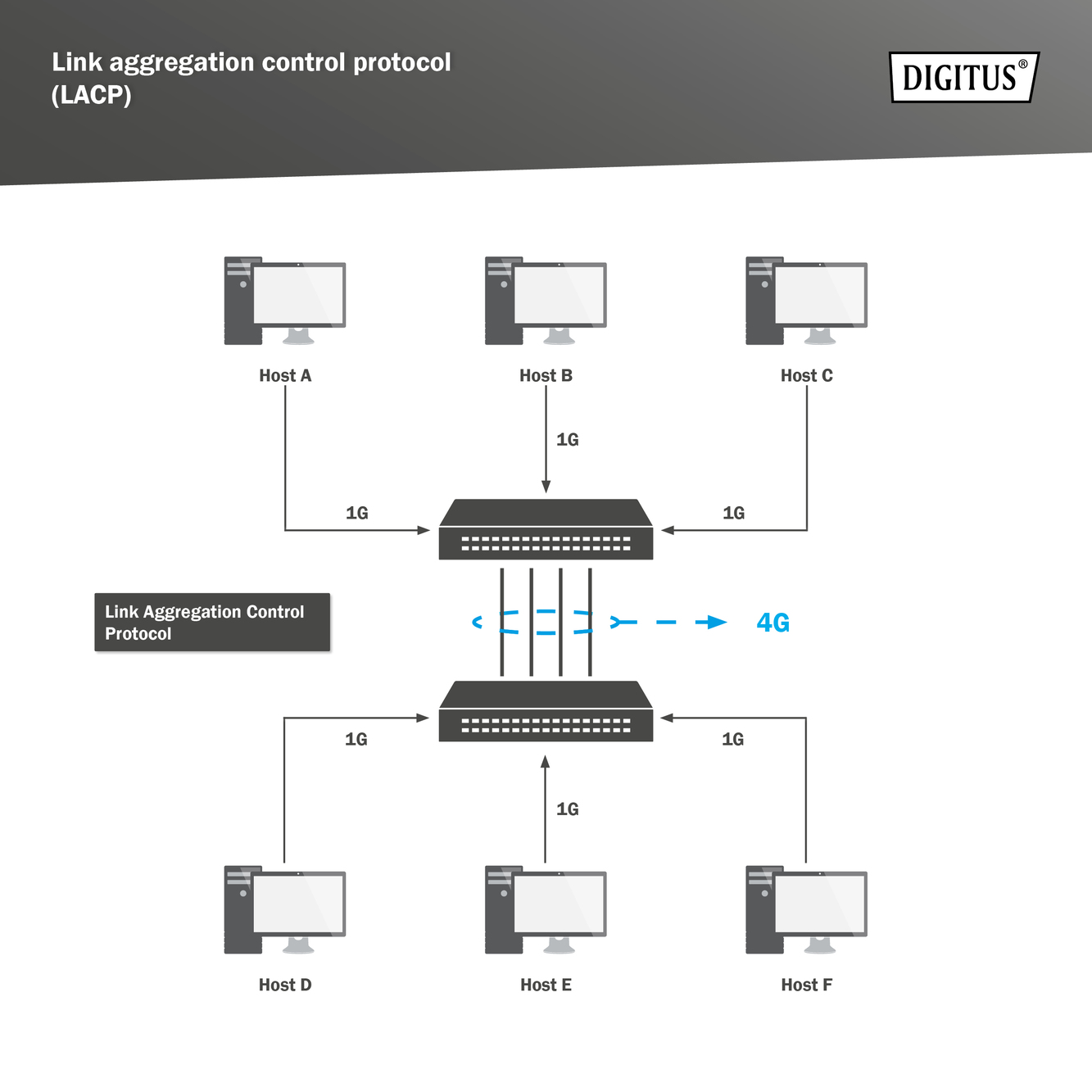 Link aggregation control protocol (LACP)

DIGITUS®

Host A

Host B

Host C

1G

1G

1G

Link Aggregation Control Protocol

4G

1G

1G

1G

Host D

Host E

Host F