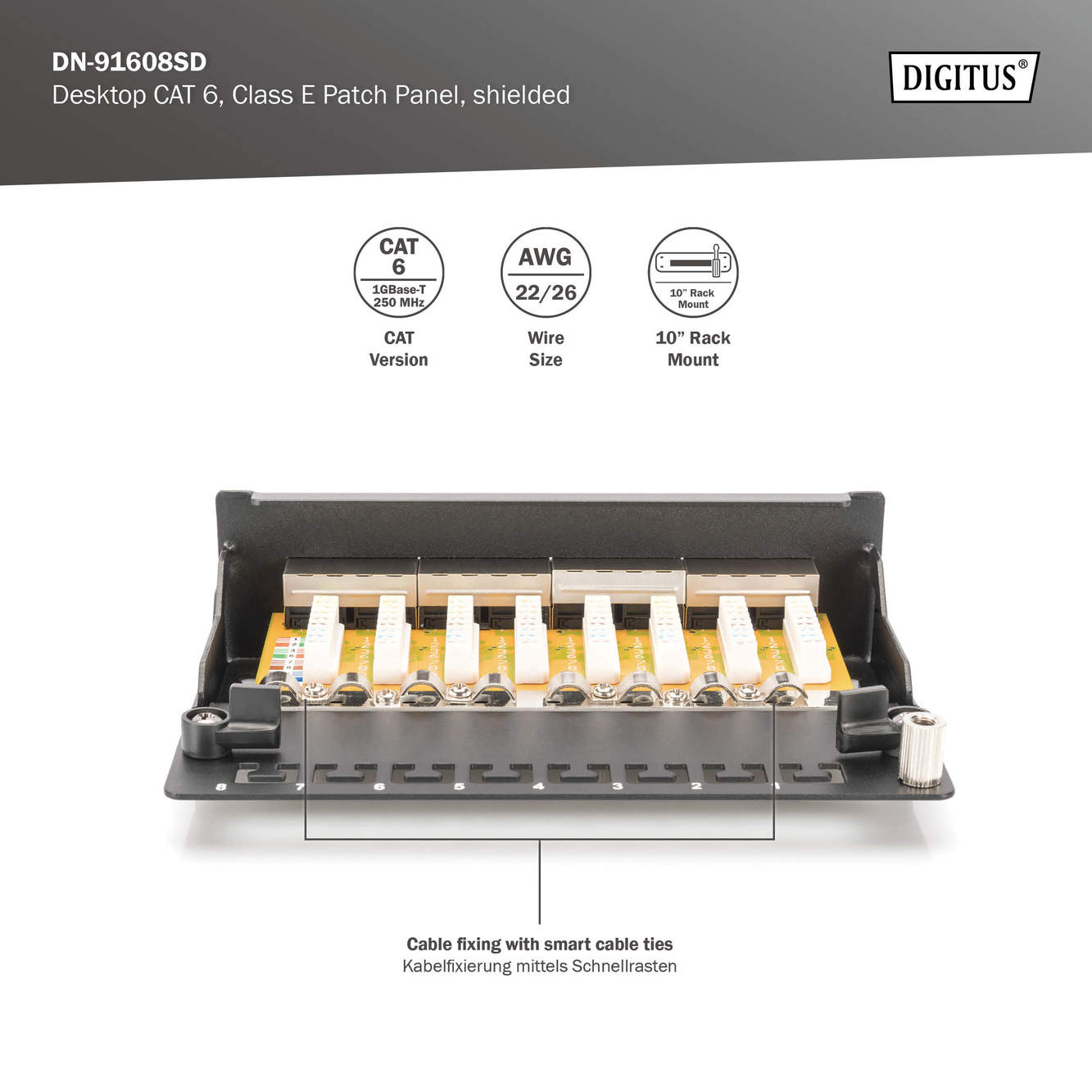 DN-91608SD
Desktop CAT 6, Class E Patch Panel, shielded

DIGITUS®

CAT 6
1GBase-T 250 MHz
CAT Version

AWG
22/26
Wire Size

10" Rack Mount
10" Rack Mount

8 7 6 5 4 3 2 1

Cable fixing with smart cable ties
Kabelfixierung mittels Schnellrasten